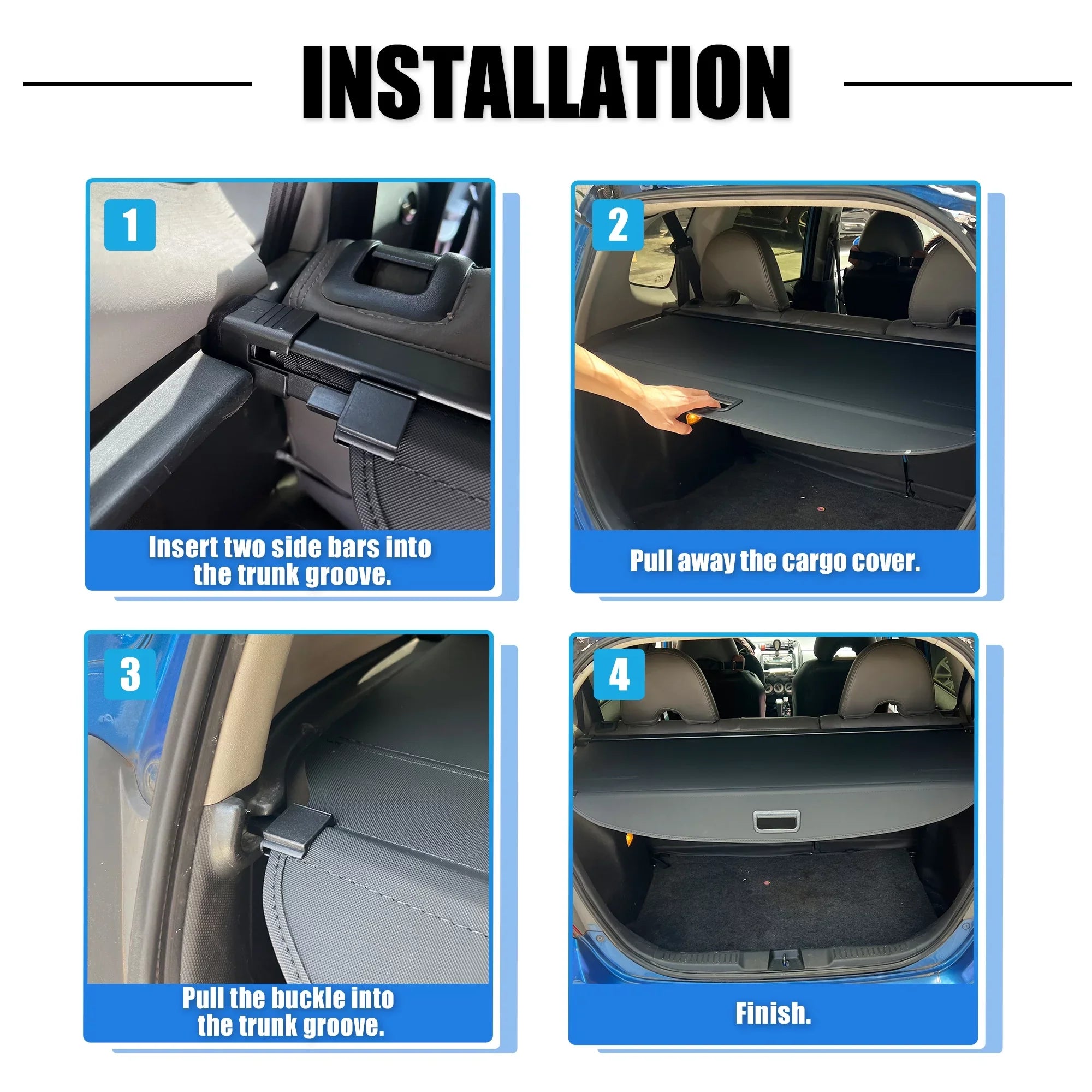 INSTALLATION

1

Insert two side bars into the trunk groove.

2

Pull away the cargo cover.

3

Pull the buckle into the trunk groove.

4

Finish.